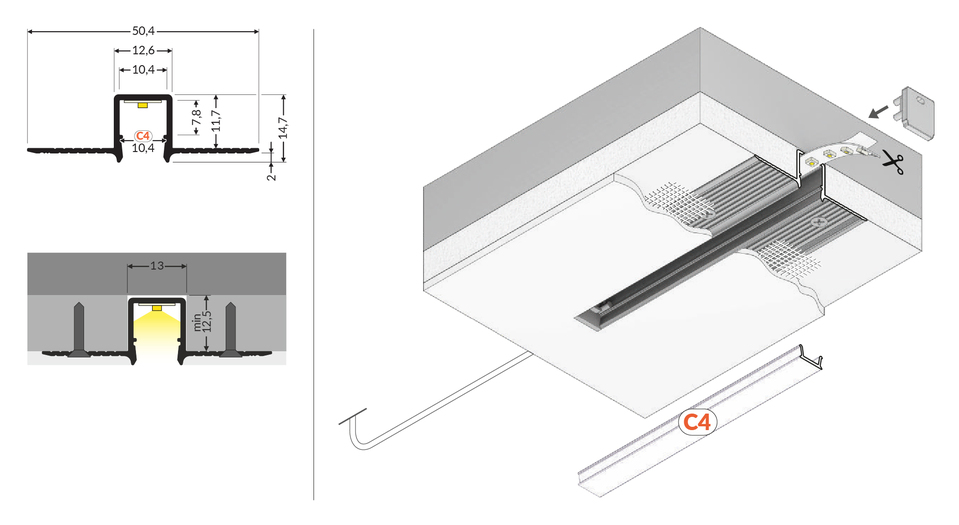 50,4
12,6
10,4
7,8
11,7
14,7
C4
10,4
2

13
min 12,5

C4