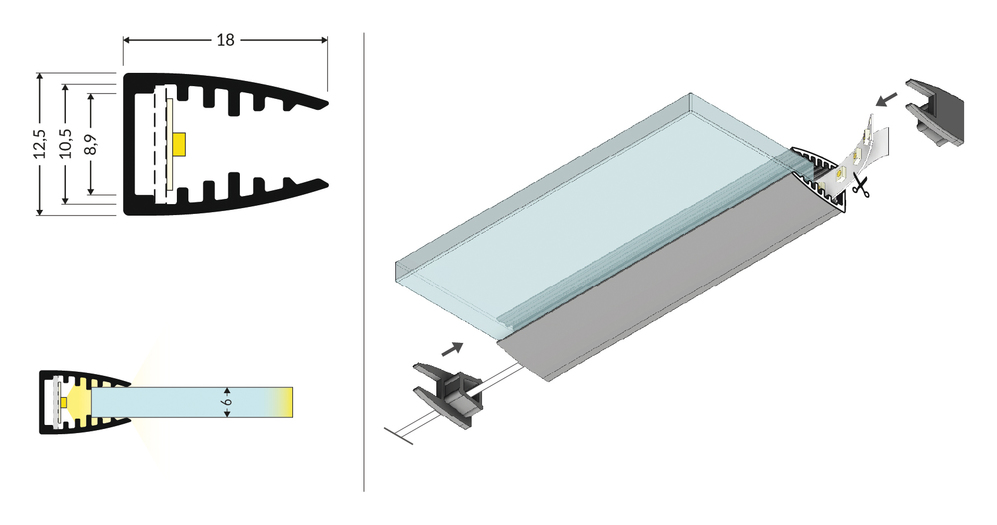 18
12,5
10,5
8,9
6