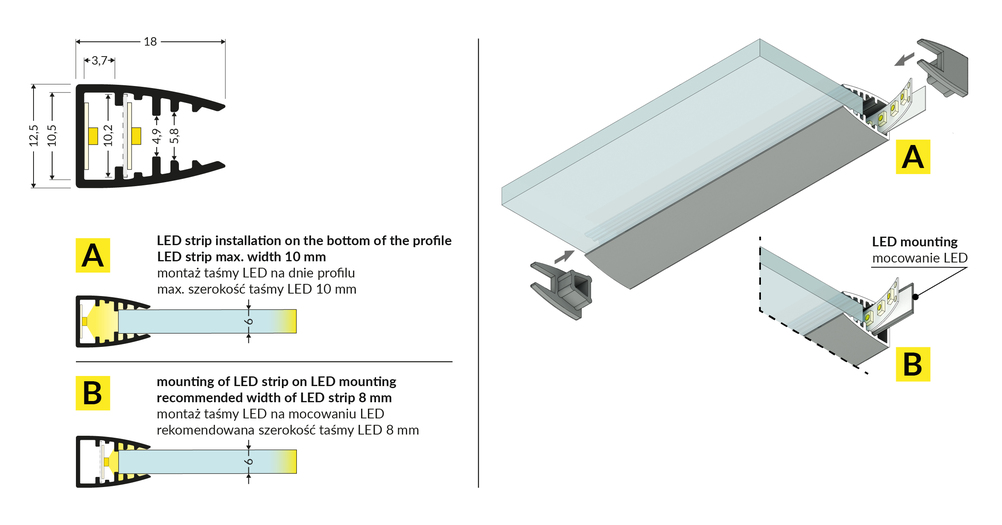 18
3,7
12,5
10,5
10,2
4,9
5,8

A
LED strip installation on the bottom of the profile
LED strip max. width 10 mm
montaż taśmy LED na dnie profilu
max. szerokość taśmy LED 10 mm

6

B
mounting of LED strip on LED mounting
recommended width of LED strip 8 mm
montaż taśmy LED na mocowaniu LED
rekomendowana szerokość taśmy LED 8 mm

6

A

LED mounting
mocowanie LED

B